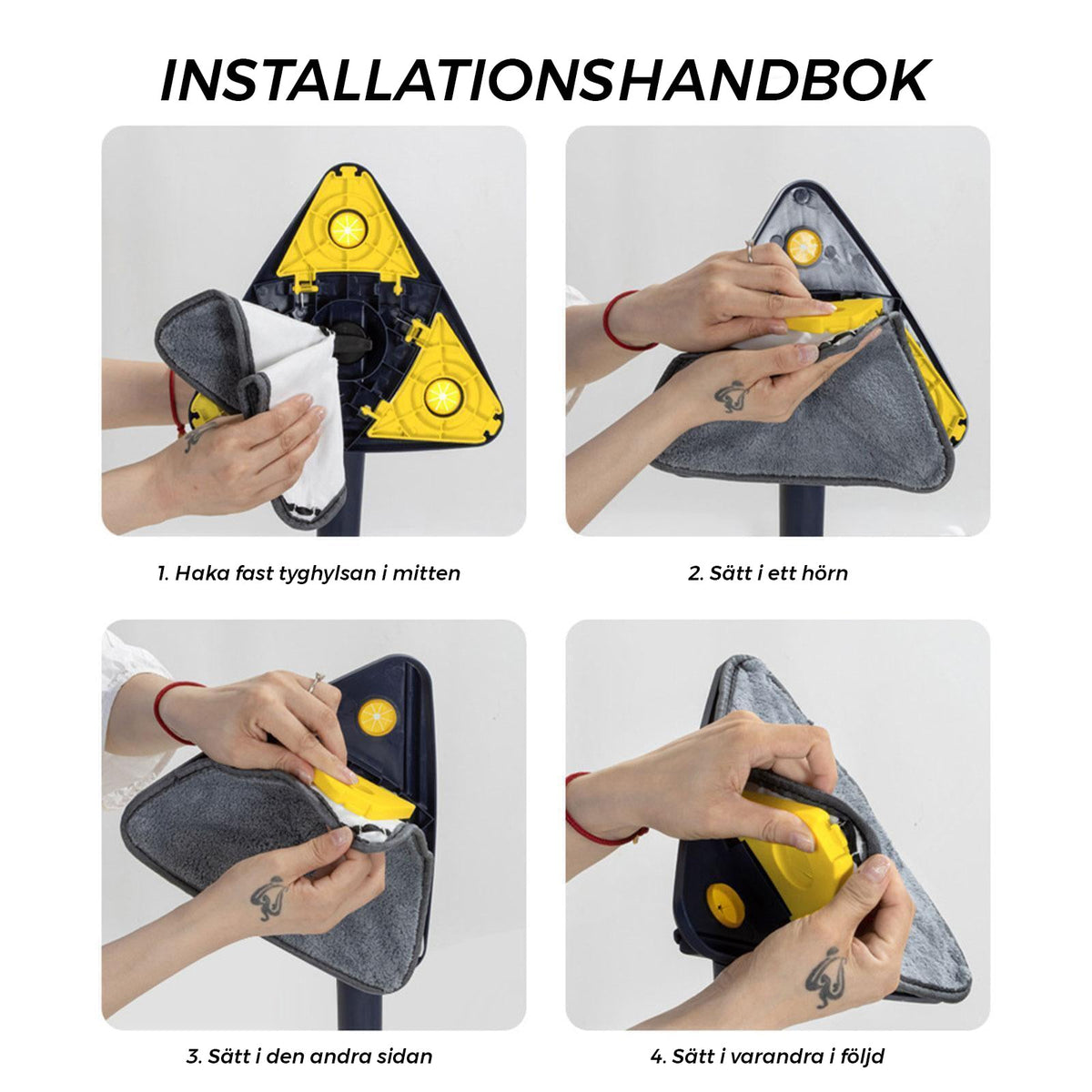 INSTALLATIONSHANDBOK

1. Haka fast tyghylsan i mitten

2. Sätt i ett hörn

3. Sätt i den andra sidan

4. Sätt i varandra i följd